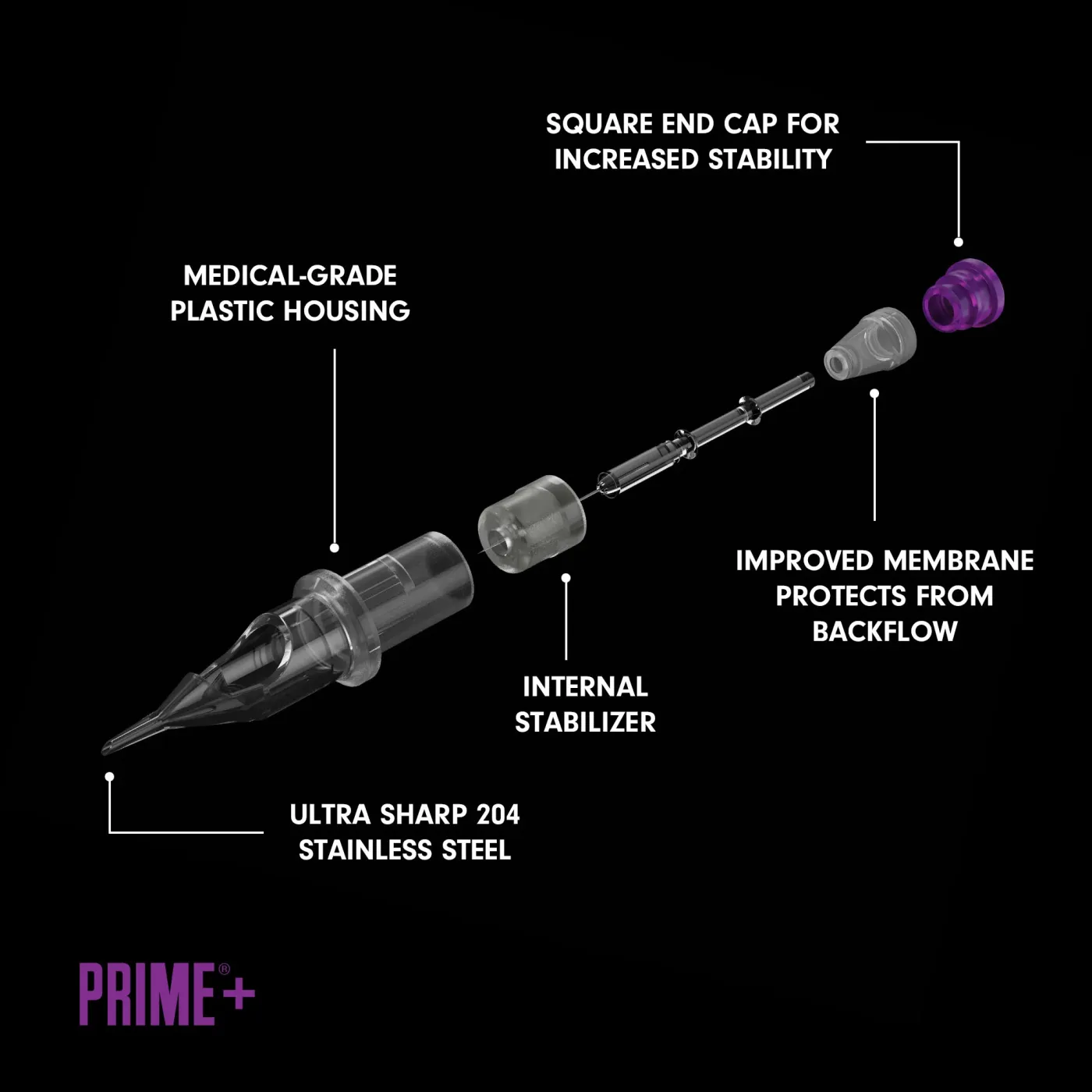 SQUARE END CAP FOR INCREASED STABILITY

MEDICAL-GRADE PLASTIC HOUSING

IMPROVED MEMBRANE PROTECTS FROM BACKFLOW

INTERNAL STABILIZER

ULTRA SHARP 204 STAINLESS STEEL

PRIME®+