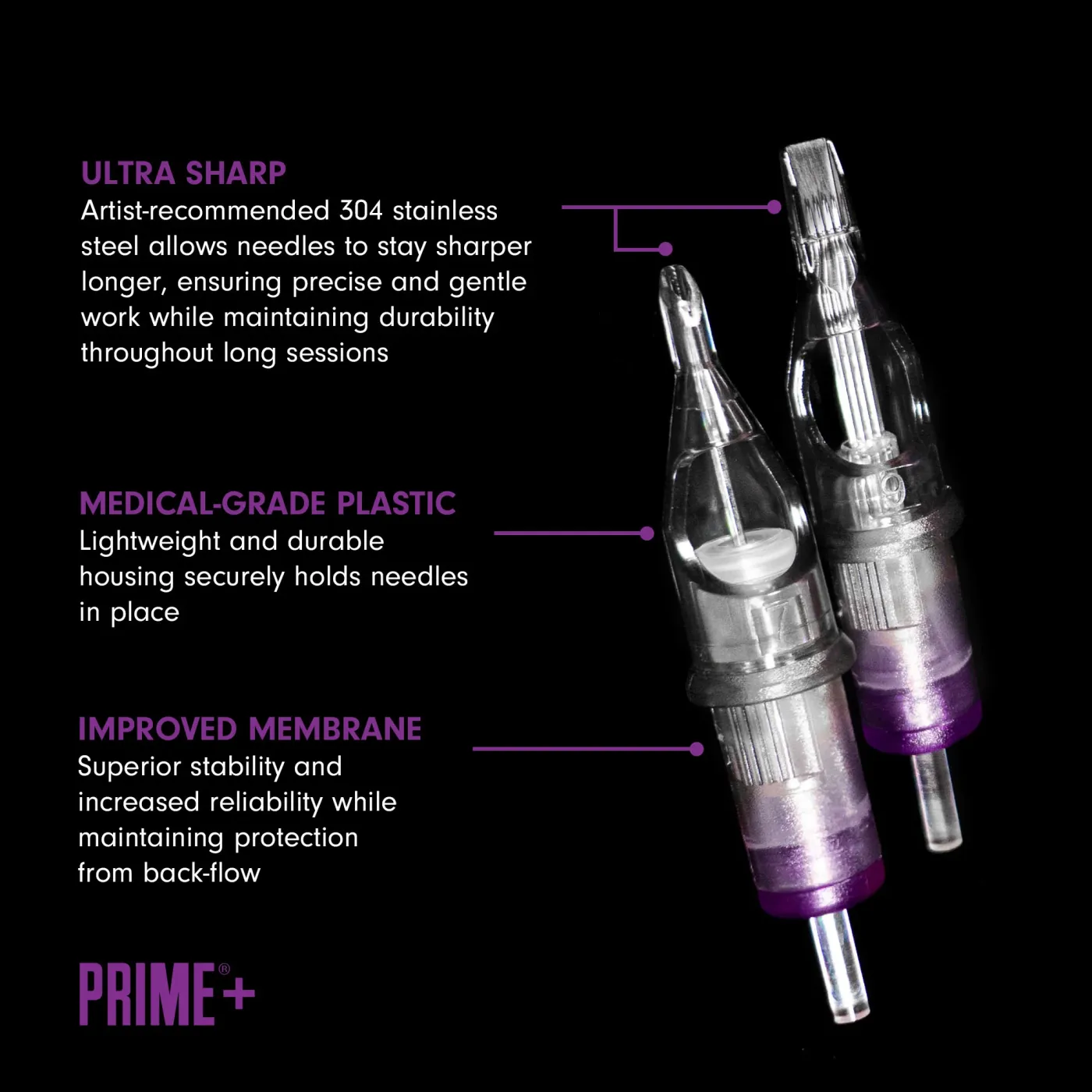 ULTRA SHARP
Artist-recommended 304 stainless steel allows needles to stay sharper longer, ensuring precise and gentle work while maintaining durability throughout long sessions

MEDICAL-GRADE PLASTIC
Lightweight and durable housing securely holds needles in place

IMPROVED MEMBRANE
Superior stability and increased reliability while maintaining protection from back-flow

PRIME®+